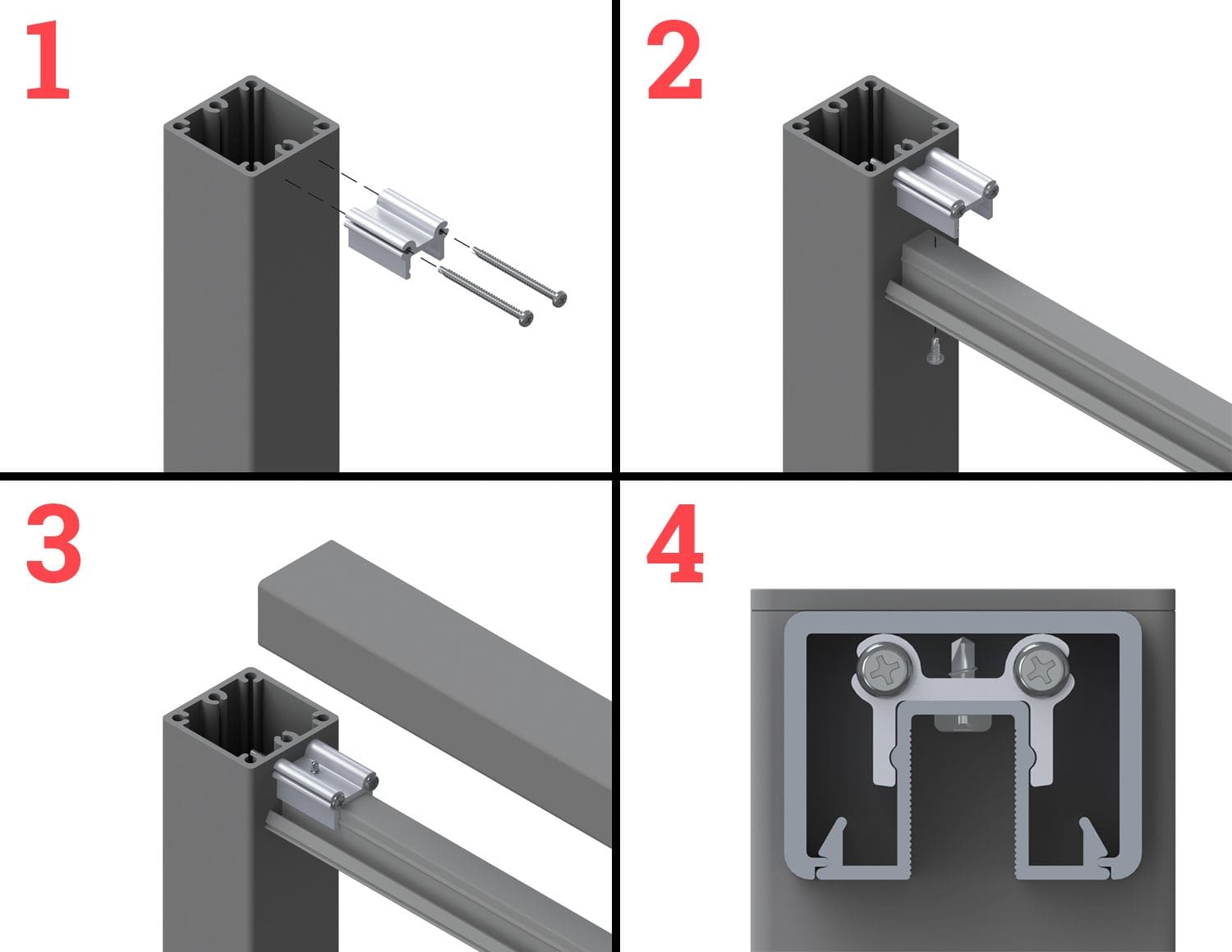 1

2

3

4